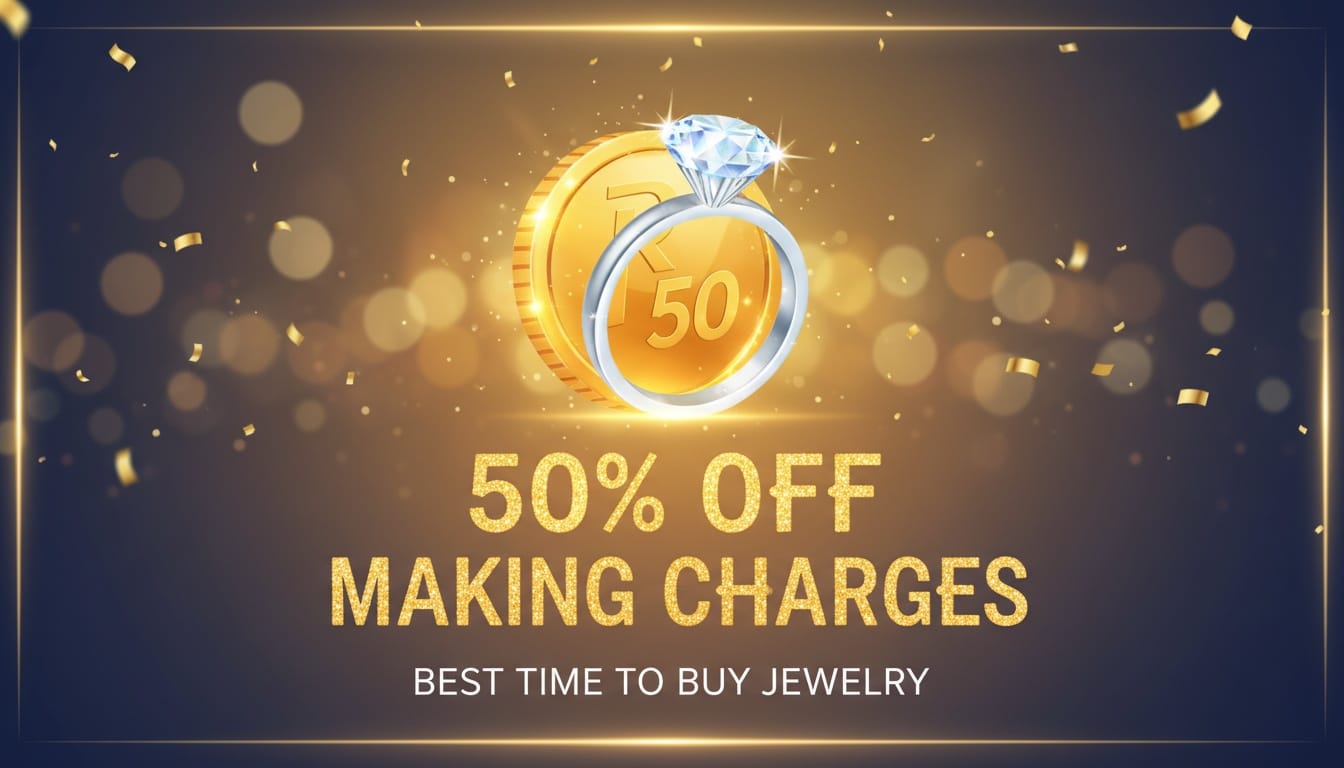 R
50

50% OFF
MAKING CHARGES

BEST TIME TO BUY JEWELRY