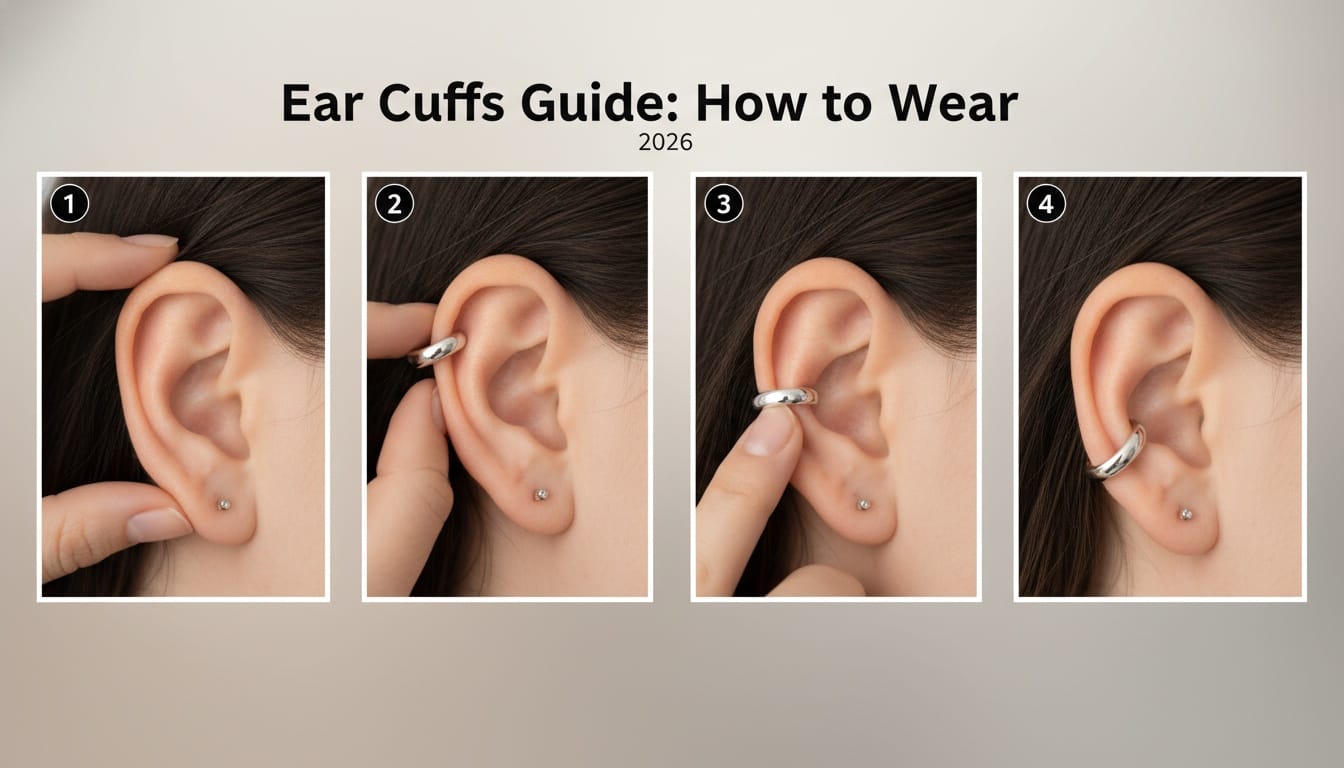 Ear Cuffs Guide: How to Wear
2026

1

2

3

4