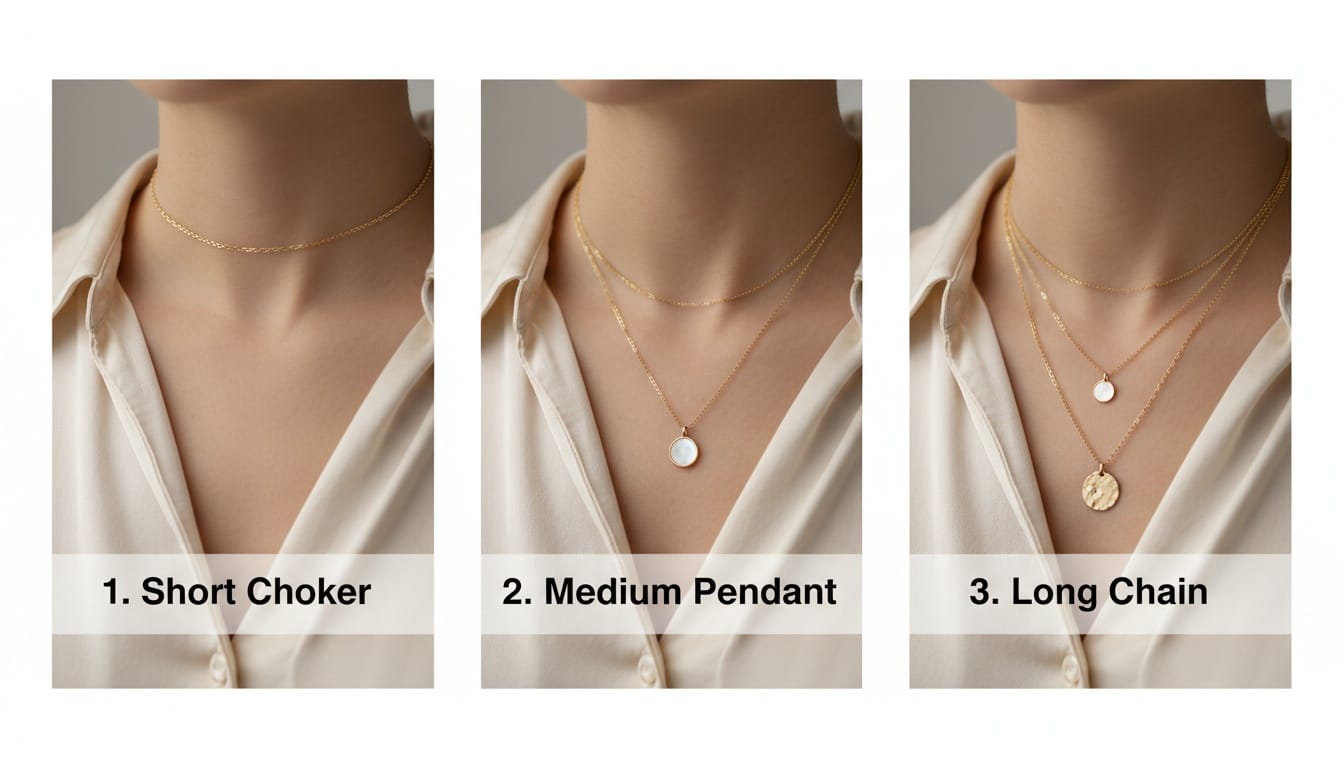 1. Short Choker

2. Medium Pendant

3. Long Chain