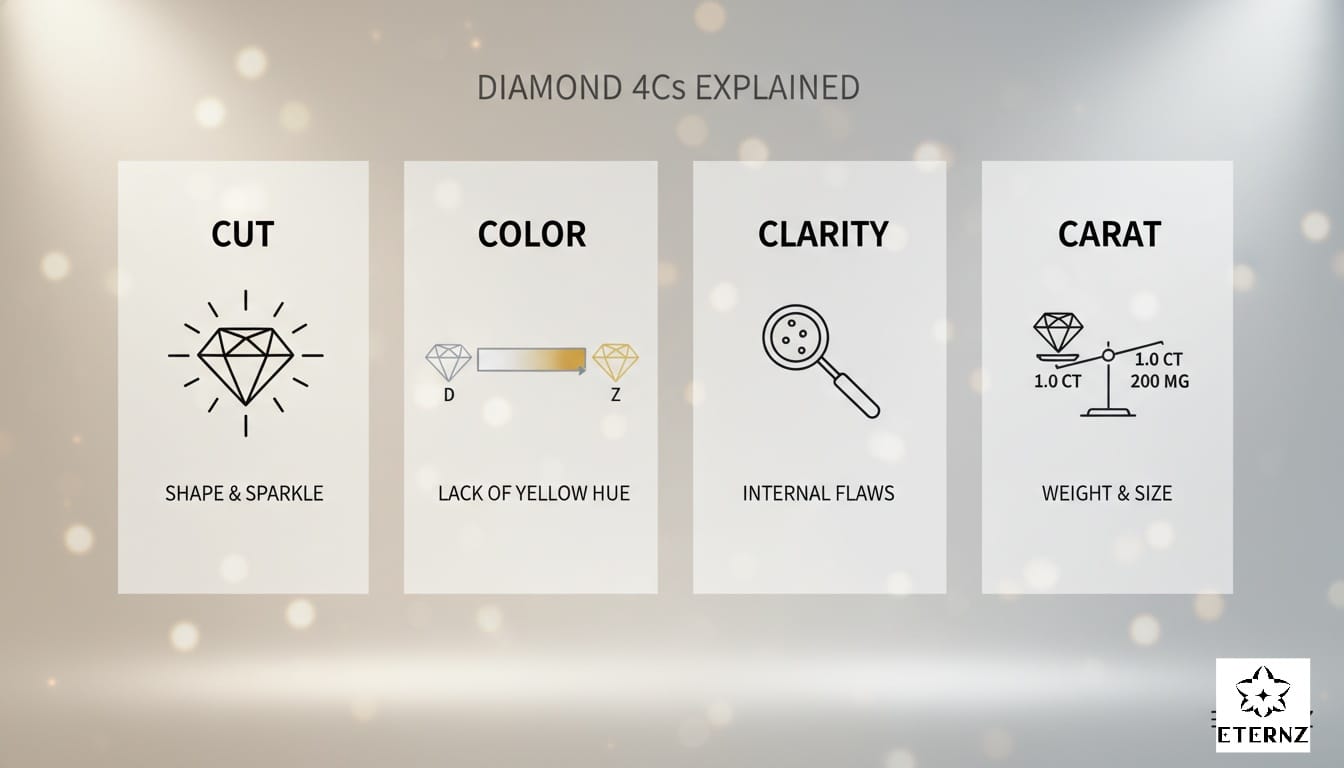 DIAMOND 4Cs EXPLAINED

CUT

SHAPE & SPARKLE

COLOR

D

Z

LACK OF YELLOW HUE

CLARITY

INTERNAL FLAWS

CARAT

1.0 CT

1.0 CT
200 MG

WEIGHT & SIZE

ETERNZ