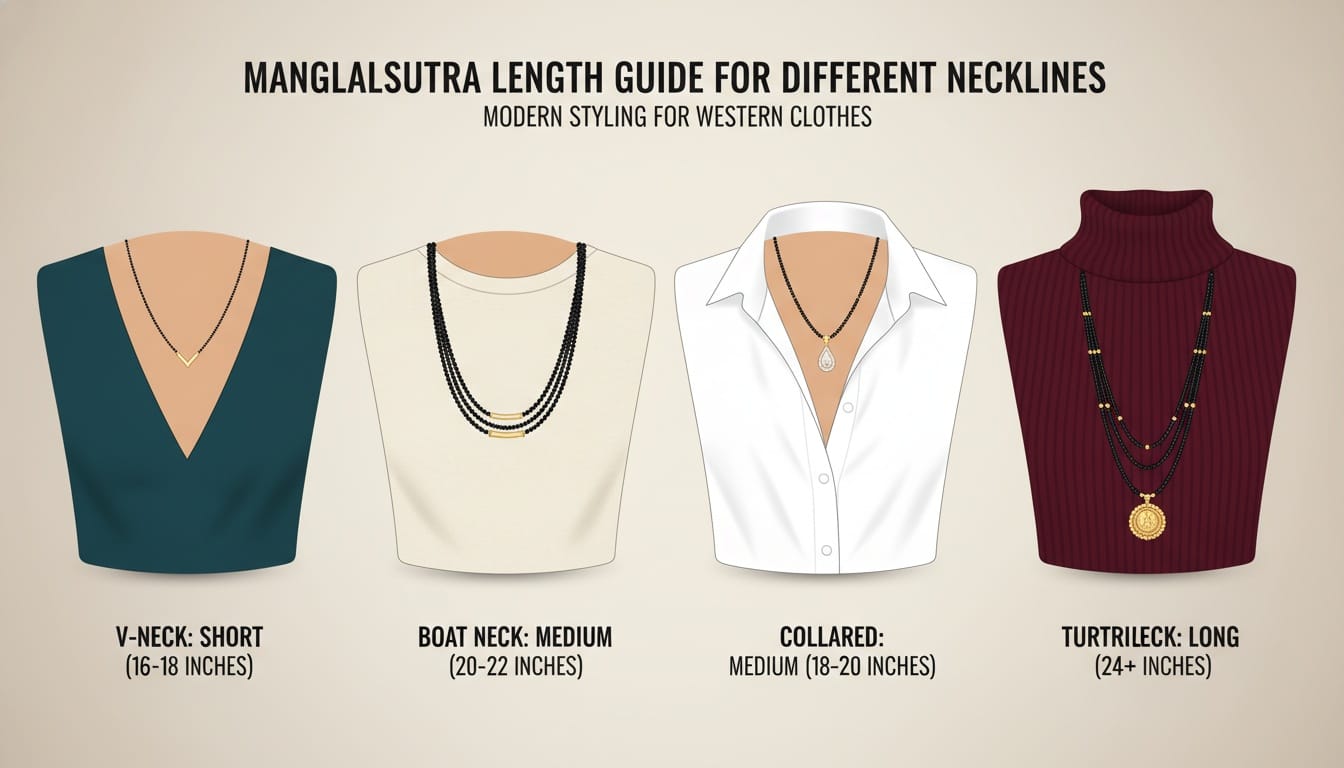 MANGLALSUTRA LENGTH GUIDE FOR DIFFERENT NECKLINES
MODERN STYLING FOR WESTERN CLOTHES

V-NECK: SHORT
(16-18 INCHES)

BOAT NECK: MEDIUM
(20-22 INCHES)

COLLARED:
MEDIUM (18-20 INCHES)

TURTRILECK: LONG
(24+ INCHES)