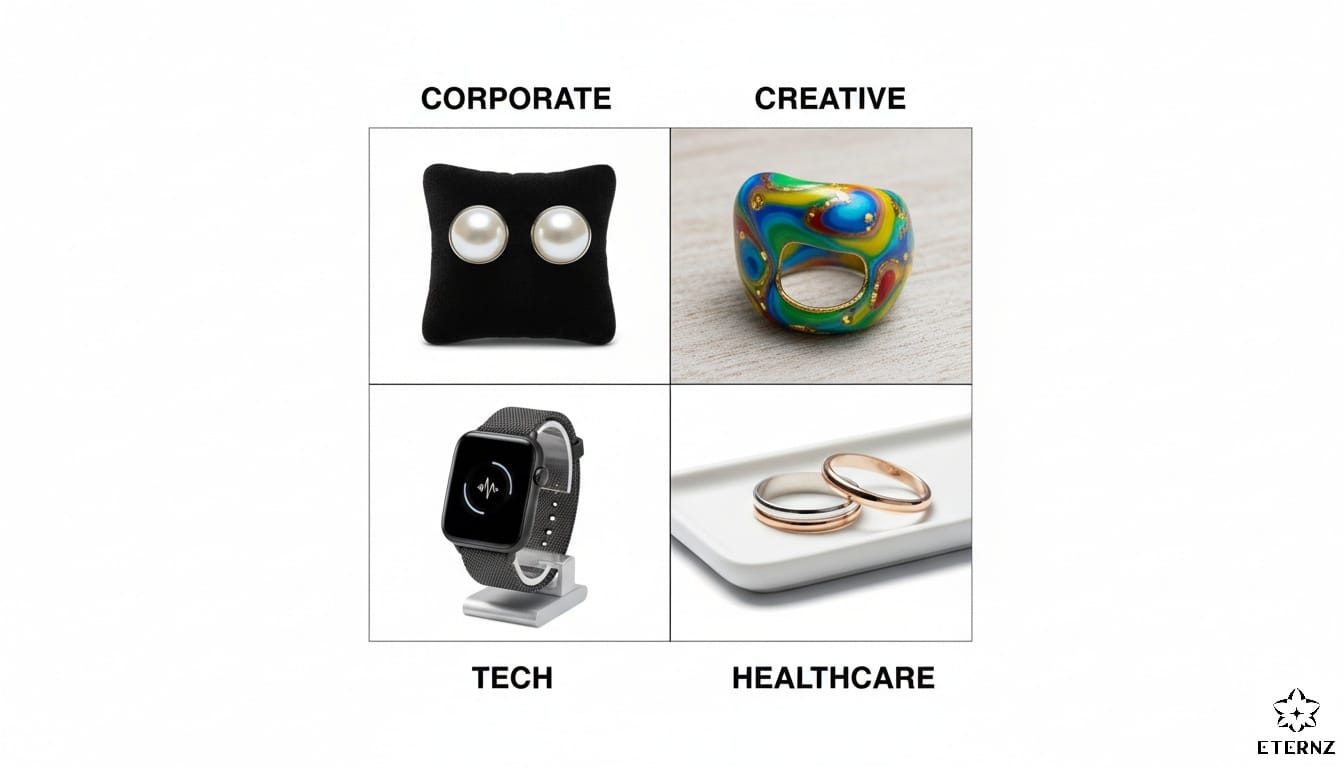 CORPORATE

CREATIVE

TECH

HEALTHCARE

ETERNZ