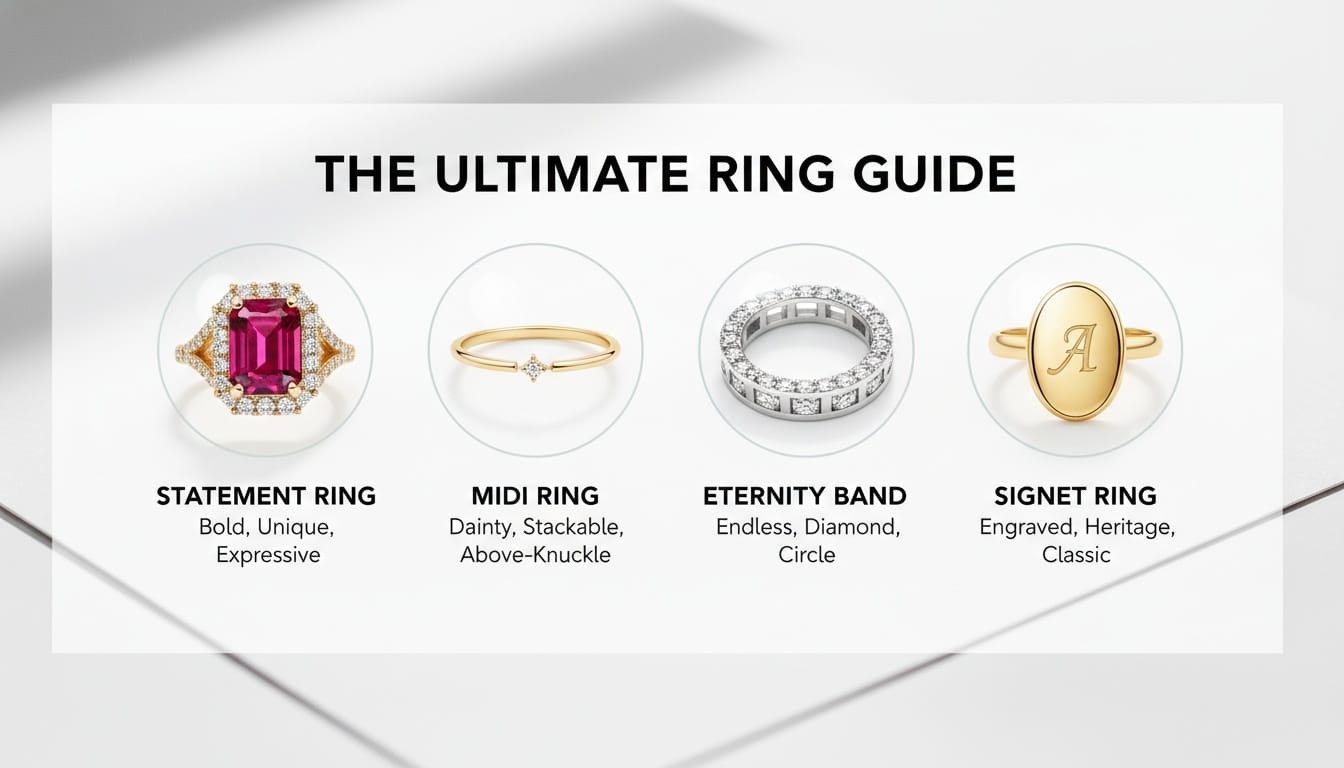 THE ULTIMATE RING GUIDE

A

STATEMENT RING
Bold, Unique, Expressive

MIDI RING
Dainty, Stackable, Above-Knuckle

ETERNITY BAND
Endless, Diamond, Circle

SIGNET RING
Engraved, Heritage, Classic